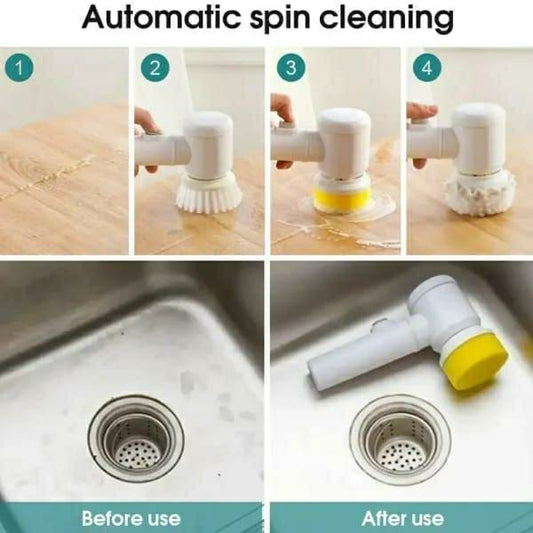 Automatic spin cleaning

1

2

3

4

Before use

After use