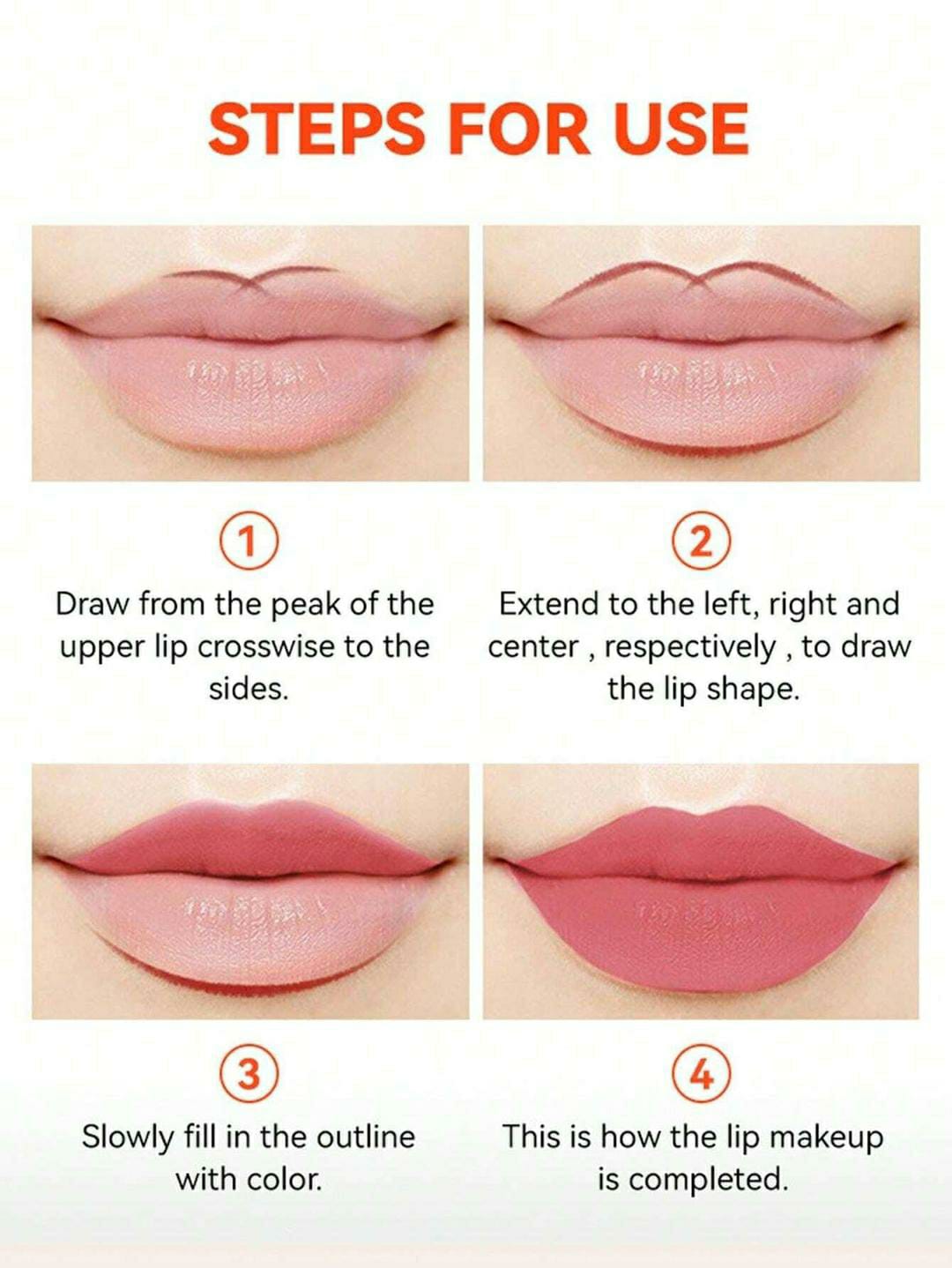 STEPS FOR USE

1
Draw from the peak of the upper lip crosswise to the sides.

2
Extend to the left, right and center , respectively , to draw the lip shape.

3
Slowly fill in the outline with color.

4
This is how the lip makeup is completed.