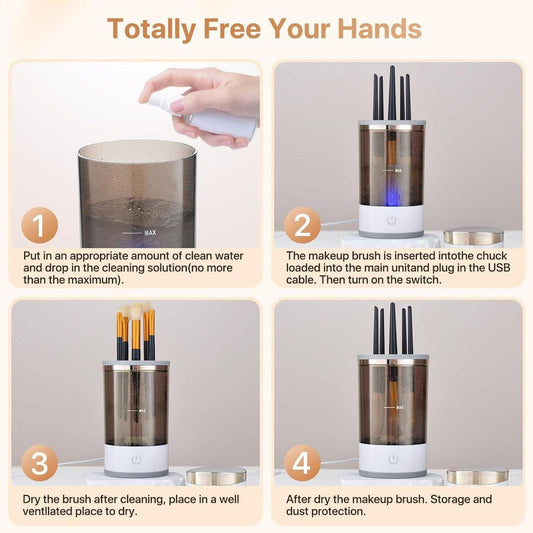 Totally Free Your Hands

MAX

1

Put in an appropriate amount of clean water and drop in the cleaning solution(no more than the maximum).

MAX

2

The makeup brush is inserted intothe chuck loaded into the main unitand plug in the USB cable. Then turn on the switch.

MAX

3

Dry the brush after cleaning, place in a well ventllated place to dry.

MAX

4

After dry the makeup brush. Storage and dust protection.