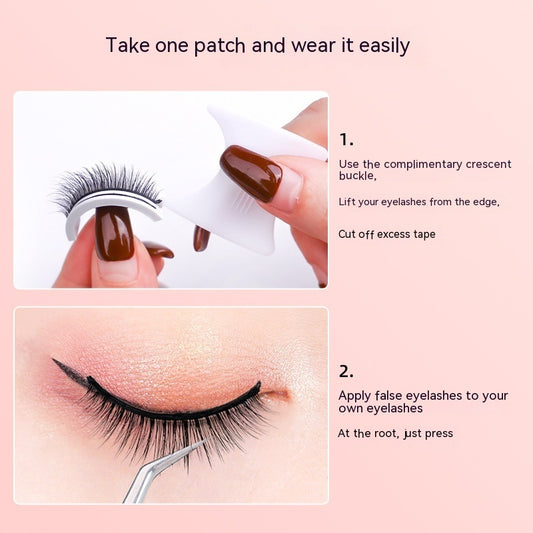 Take one patch and wear it easily

1.

Use the complimentary crescent buckle,

Lift your eyelashes from the edge,

Cut off excess tape

2.

Apply false eyelashes to your own eyelashes

At the root, just press